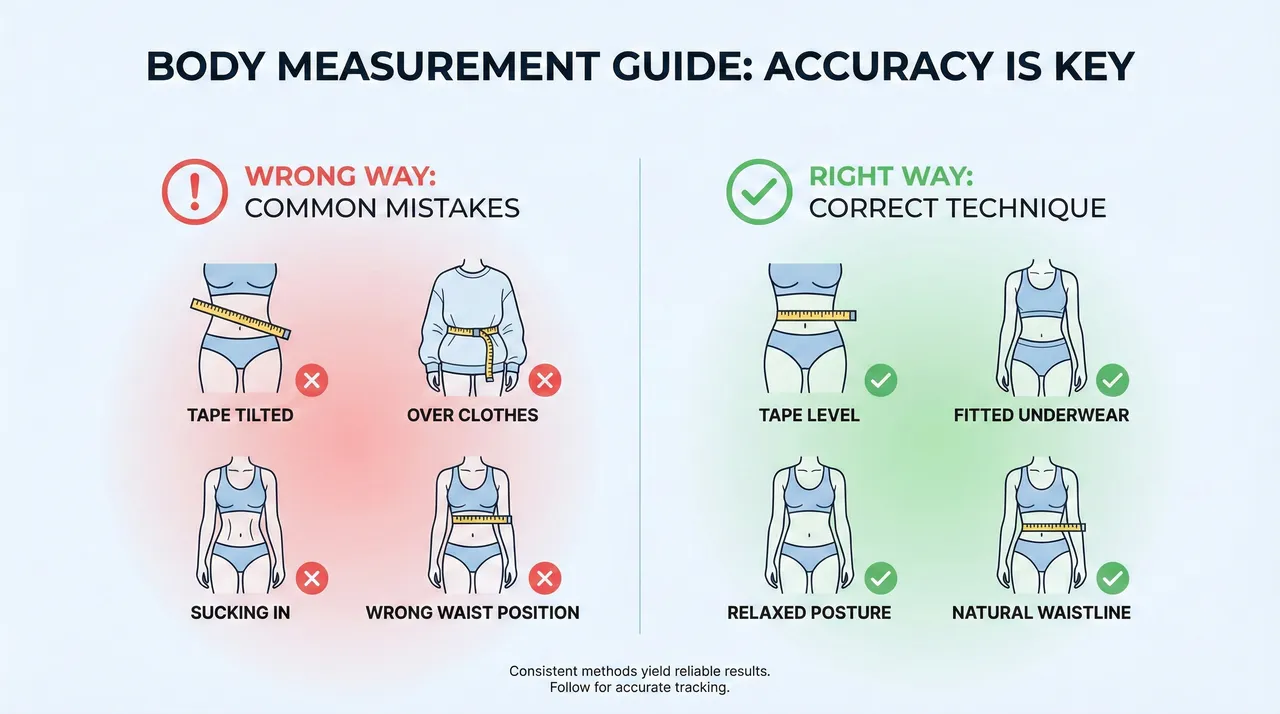 BODY MEASUREMENT GUIDE: ACCURACY IS KEY

WRONG WAY:
COMMON MISTAKES

TAPE TILTED

OVER CLOTHES

SUCKING IN

WRONG WAIST POSITION

RIGHT WAY:
CORRECT TECHNIQUE

TAPE LEVEL

FITTED UNDERWEAR

RELAXED POSTURE

NATURAL WAISTLINE

Consistent methods yield reliable results.
Follow for accurate tracking.